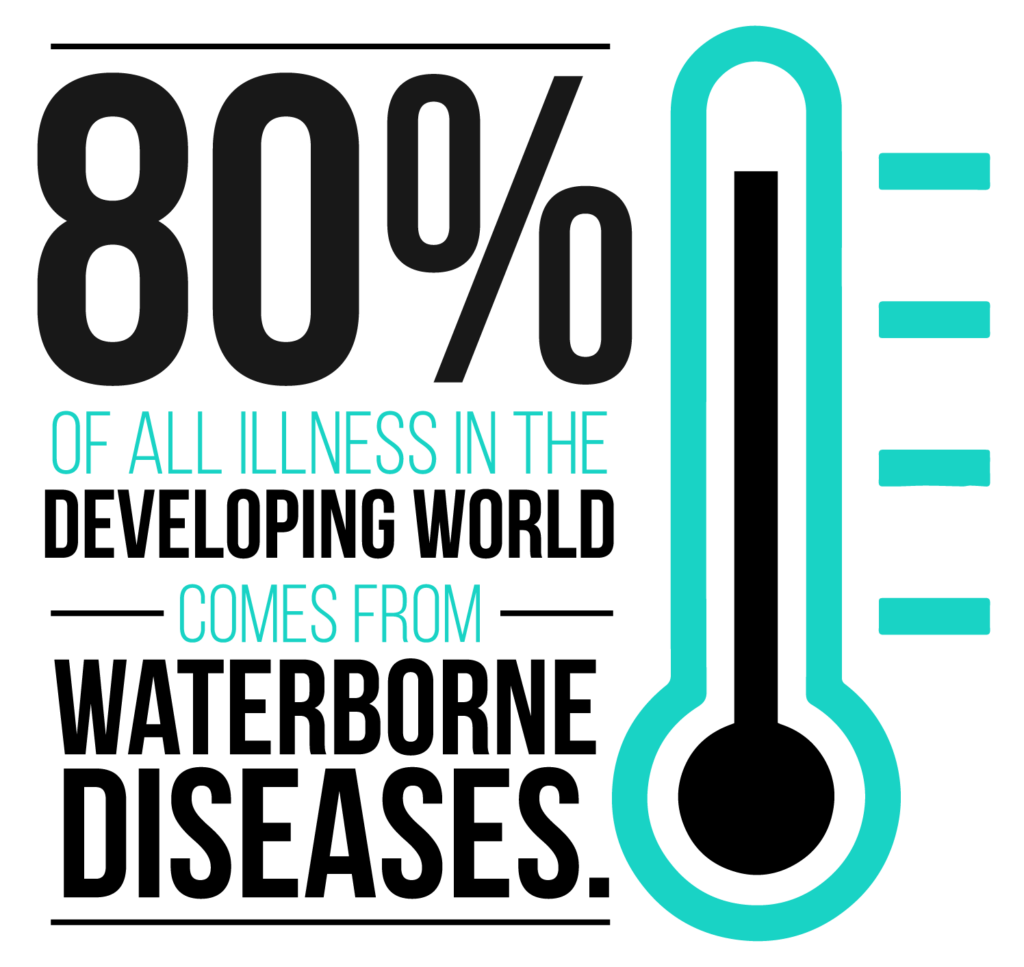 80%
OF ALL ILLNESS IN THE
DEVELOPING WORLD
COMES FROM
WATERBORNE
DISEASES.